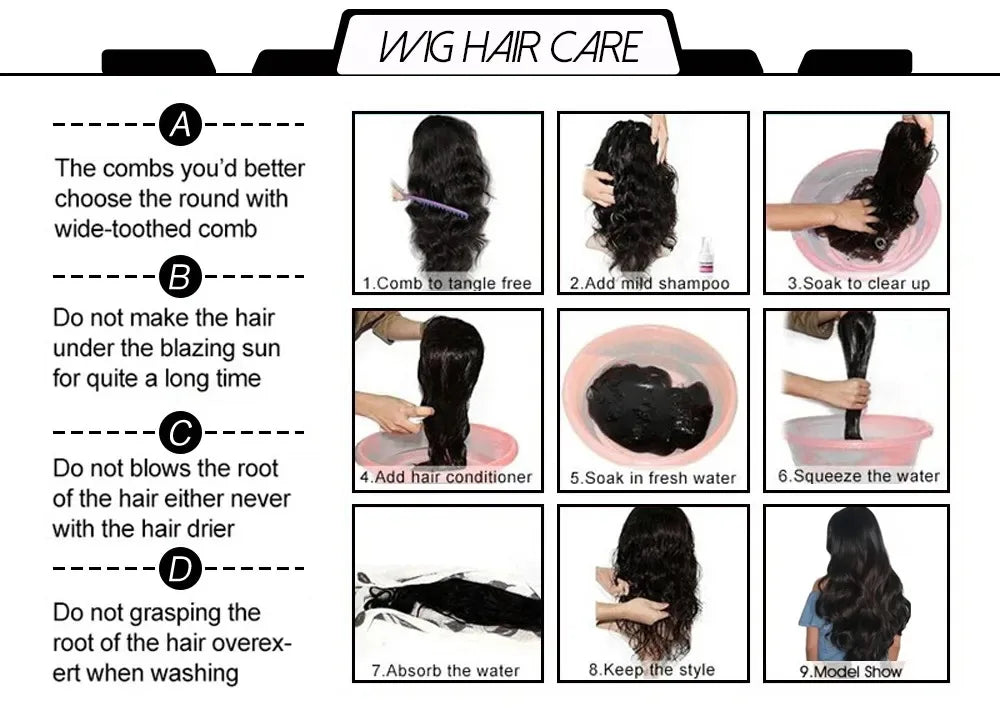 WIG HAIR CARE

A

The combs you'd better choose the round with wide-toothed comb

B

Do not make the hair under the blazing sun for quite a long time

C

Do not blows the root of the hair either never with the hair drier

D

Do not grasping the root of the hair overexert when washing

1.Comb to tangle free

2.Add mild shampoo

3.Soak to clear up

4.Add hair conditioner

5.Soak in fresh water

6.Squeeze the water

7.Absorb the water

8.Keep the style

9.Model Show